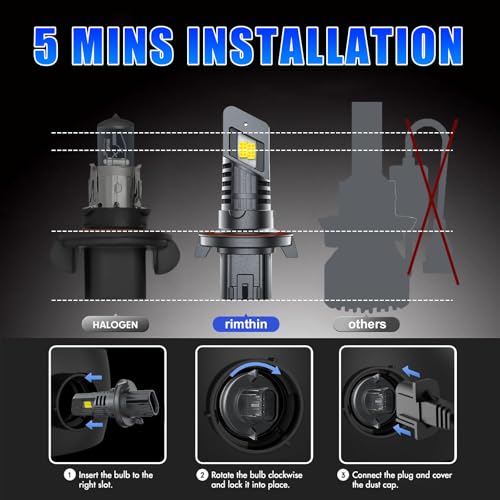 5 MINS INSTALLATION

HALOGEN

rimthin

others

1 Insert the bulb to the right slot.

2 Rotate the bulb clockwise and lock it into place.

3 Connect the plug and cover the dust cap.