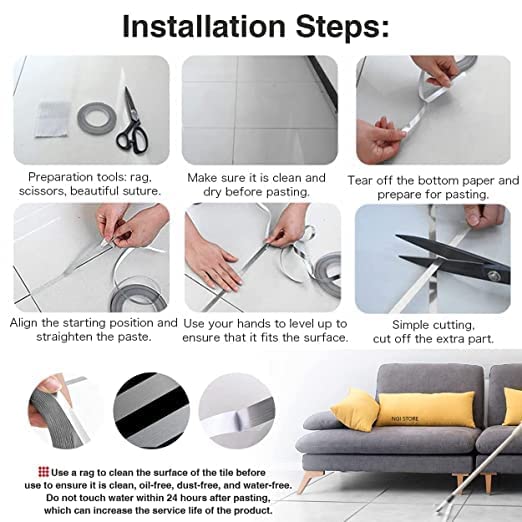 Installation Steps:

Preparation tools: rag, scissors, beautiful suture.

Make sure it is clean and dry before pasting.

Tear off the bottom paper and prepare for pasting.

Align the starting position and straighten the paste.

Use your hands to level up to ensure that it fits the surface.

Simple cutting, cut off the extra part.

NGI STORE

Use a rag to clean the surface of the tile before use to ensure it is clean, oil-free, dust-free, and water-free. Do not touch water within 24 hours after pasting, which can increase the service life of the product.