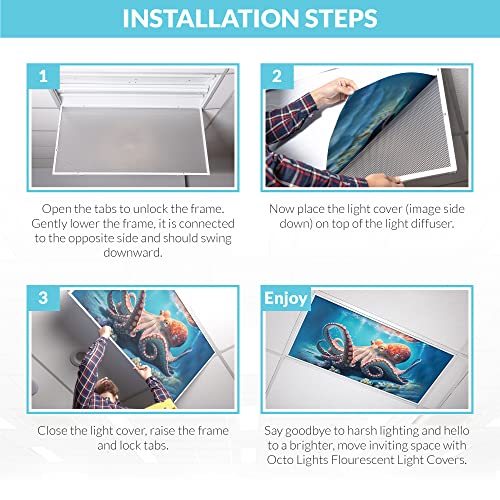 INSTALLATION STEPS

1

Open the tabs to unlock the frame. Gently lower the frame, it is connected to the opposite side and should swing downward.

2

Now place the light cover (image side down) on top of the light diffuser.

3

Close the light cover, raise the frame and lock tabs.

Enjoy

Say goodbye to harsh lighting and hello to a brighter, move inviting space with Octo Lights Flourescent Light Covers.