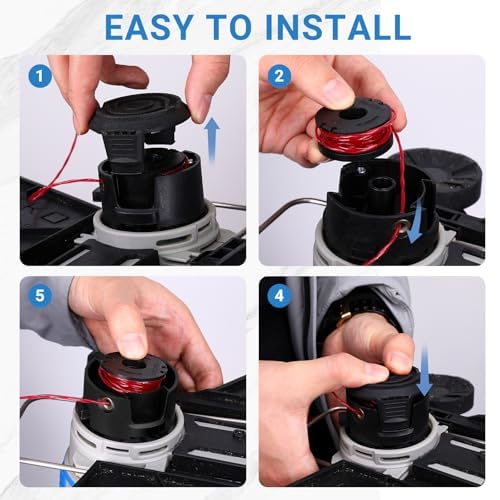 EASY TO INSTALL

1

2

5

4