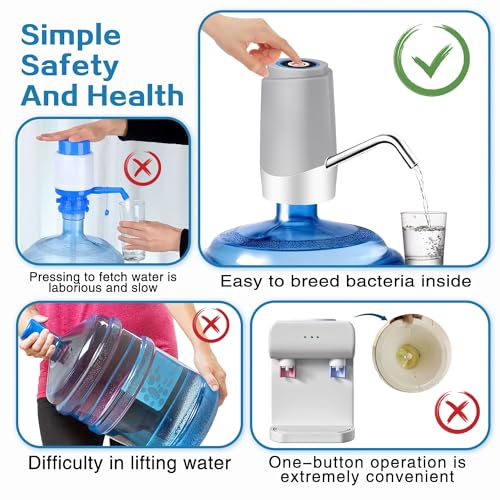 Simple Safety And Health

Pressing to fetch water is laborious and slow

Easy to breed bacteria inside

Difficulty in lifting water

One-button operation is extremely convenient