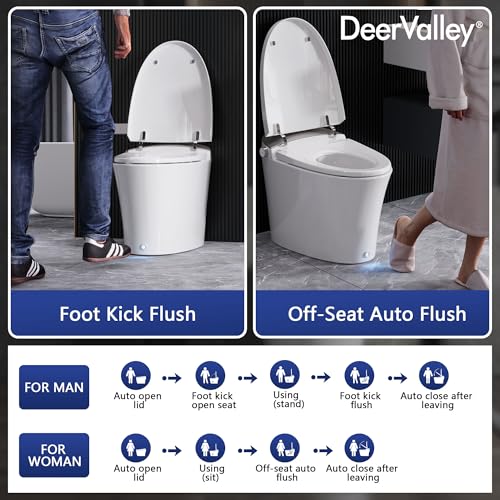 DeerValley®

Foot Kick Flush

Off-Seat Auto Flush

FOR MAN

Auto open lid

Foot kick open seat

Using (stand)

Foot kick flush

Auto close after leaving

FOR WOMAN

Auto open lid

Using (sit)

Off-seat auto flush

Auto close after leaving