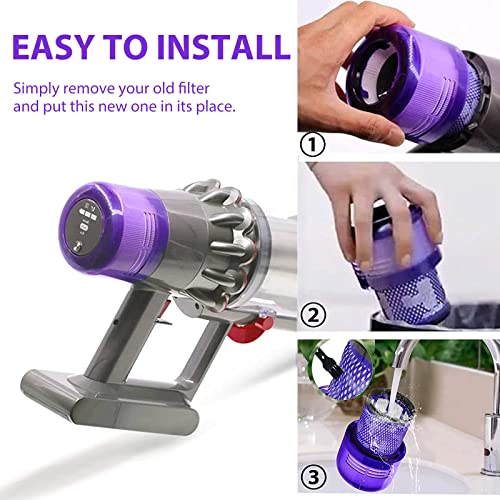 EASY TO INSTALL

Simply remove your old filter and put this new one in its place.

①

②

③