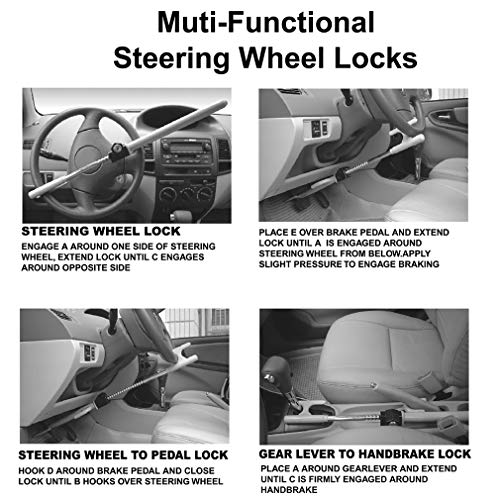 Muti-Functional
Steering Wheel Locks

STEERING WHEEL LOCK

ENGAGE A AROUND ONE SIDE OF STEERING WHEEL, EXTEND LOCK UNTIL C ENGAGES AROUND OPPOSITE SIDE

PLACE E OVER BRAKE PEDAL AND EXTEND LOCK UNTIL A IS ENGAGED AROUND STEERING WHEEL FROM BELOW.APPLY SLIGHT PRESSURE TO ENGAGE BRAKING

STEERING WHEEL TO PEDAL LOCK

HOOK D AROUND BRAKE PEDAL AND CLOSE LOCK UNTIL B HOOKS OVER STEERING WHEEL

GEAR LEVER TO HANDBRAKE LOCK

PLACE A AROUND GEARLEVER AND EXTEND UNTIL C IS FIRMLY ENGAGED AROUND HANDBRAKE