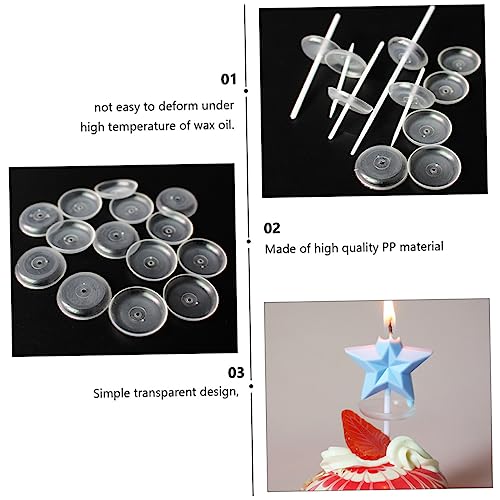 01

not easy to deform under high temperature of wax oil.

02

Made of high quality PP material

03

Simple transparent design,