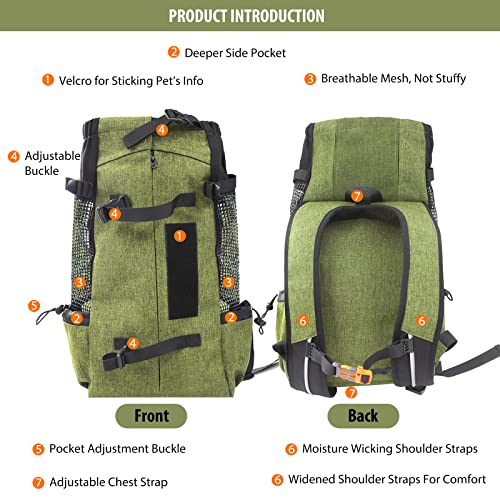 PRODUCT INTRODUCTION

2 Deeper Side Pocket

1 Velcro for Sticking Pet's Info

3 Breathable Mesh, Not Stuffy

4 Adjustable Buckle

4
4
1
3
3
5
2
2
4
7
6
6
7

Front

Back

5 Pocket Adjustment Buckle

6 Moisture Wicking Shoulder Straps

7 Adjustable Chest Strap

6 Widened Shoulder Straps For Comfort