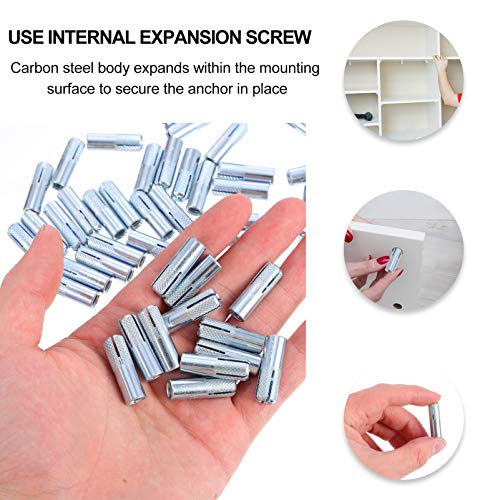 USE INTERNAL EXPANSION SCREW

Carbon steel body expands within the mounting surface to secure the anchor in place