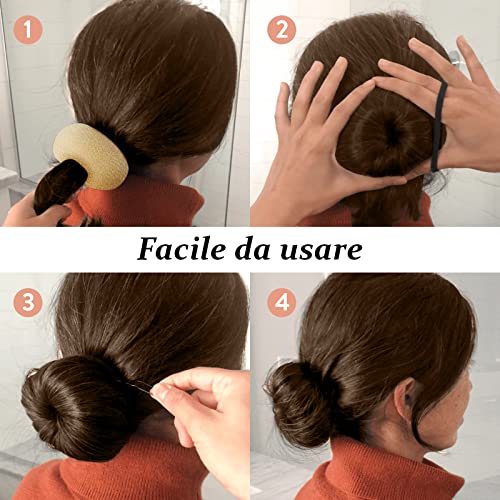 1

2

Facile da usare

3

4