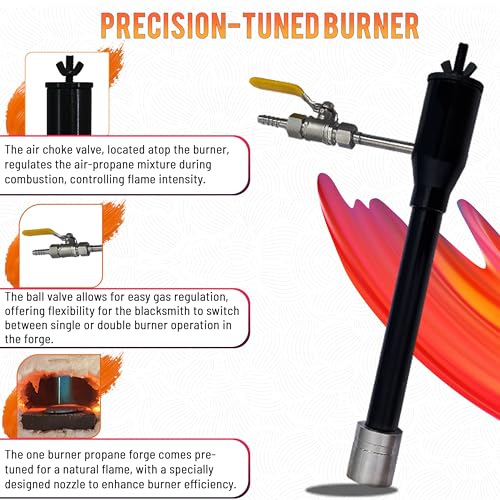 PRECISION-TUNED BURNER

The air choke valve, located atop the burner, regulates the air-propane mixture during combustion, controlling flame intensity.

The ball valve allows for easy gas regulation, offering flexibility for the blacksmith to switch between single or double burner operation in the forge.

The one burner propane forge comes pre-tuned for a natural flame, with a specially designed nozzle to enhance burner efficiency.