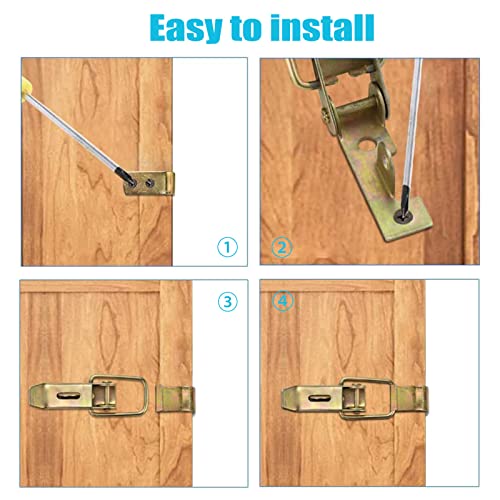 Easy to install

①

②

③

④