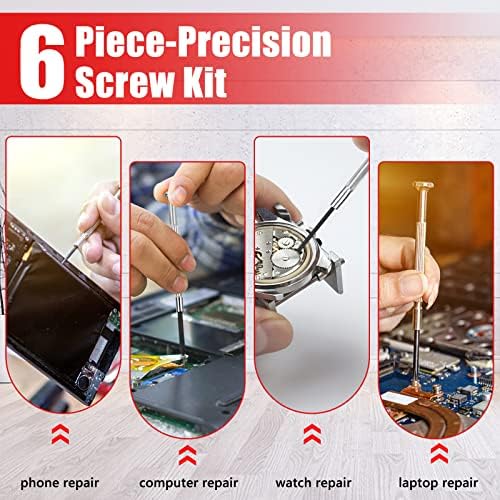 6 Piece-Precision Screw Kit

phone repair

computer repair

watch repair

laptop repair