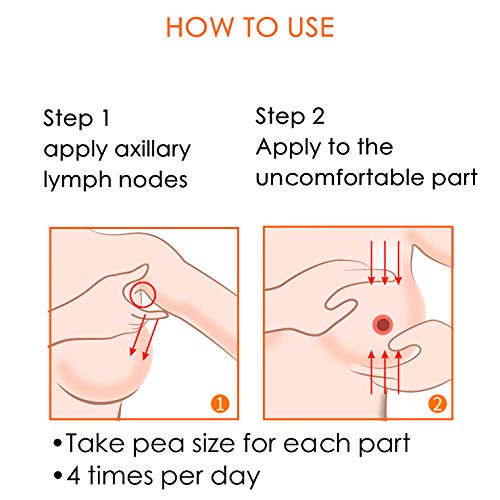 HOW TO USE

Step 1
apply axillary lymph nodes

Step 2
Apply to the uncomfortable part

1

2

•Take pea size for each part
•4 times per day