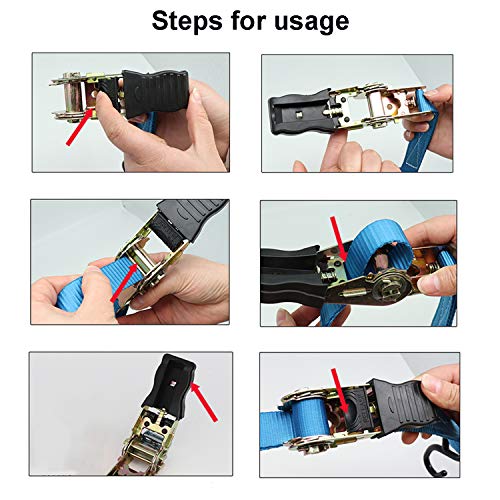 Steps for usage