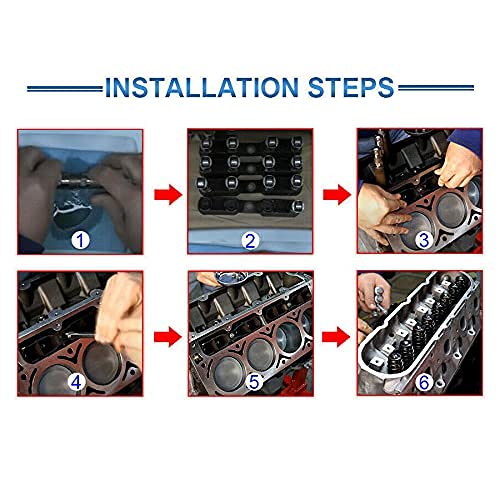 INSTALLATION STEPS

1

2

3

4

5

6