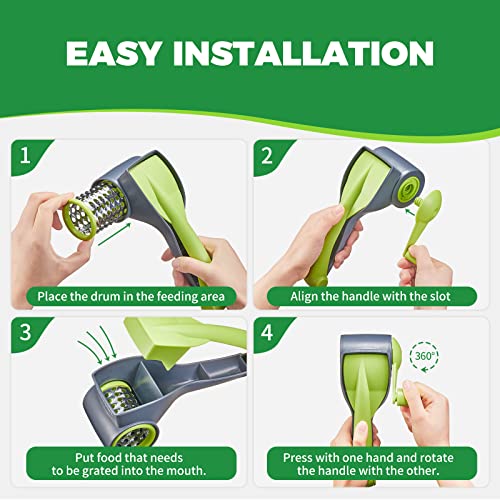 EASY INSTALLATION

1

Place the drum in the feeding area

2

Align the handle with the slot

3

Put food that needs to be grated into the mouth.

4

360°

Press with one hand and rotate the handle with the other.