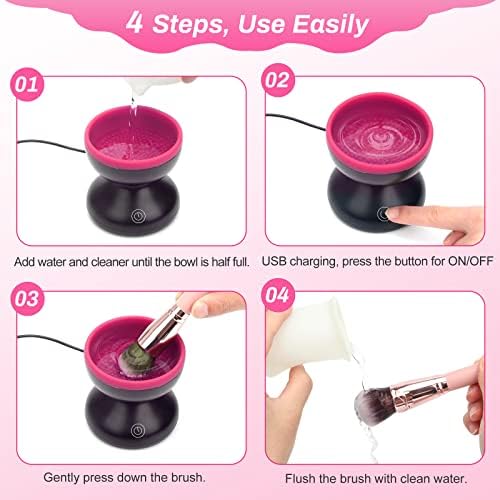 4 Steps, Use Easily

01

Add water and cleaner until the bowl is half full.

02

USB charging, press the button for ON/OFF

03

Gently press down the brush.

04

Flush the brush with clean water.