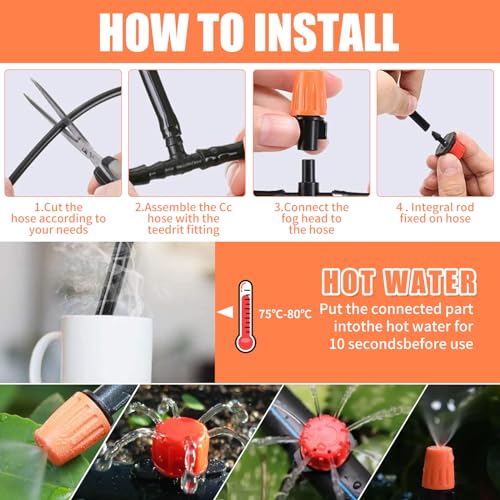 HOW TO INSTALL

1.Cut the hose according to your needs

2.Assemble the Cc hose with the teedrit fitting

3.Connect the fog head to the hose

4 . Integral rod fixed on hose

75℃-80℃

HOT WATER

Put the connected part intothe hot water for 10 secondsbefore use