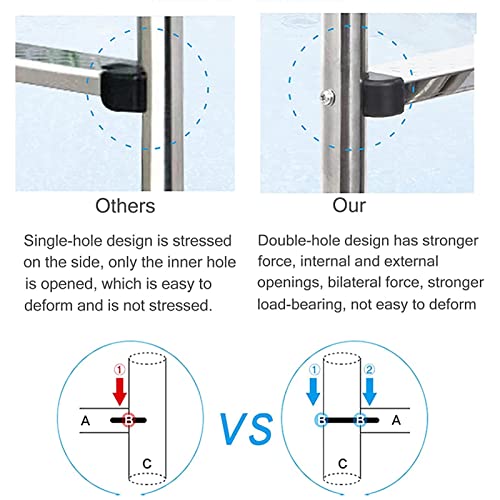 Others

Single-hole design is stressed on the side, only the inner hole is opened, which is easy to deform and is not stressed.

Our

Double-hole design has stronger force, internal and external openings, bilateral force, stronger load-bearing, not easy to deform

①
A
B
C

VS

① ②
B B
A
C