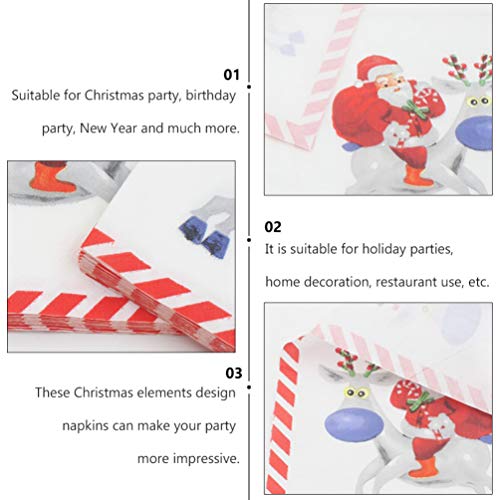 01
Suitable for Christmas party, birthday party, New Year and much more.

02
It is suitable for holiday parties, home decoration, restaurant use, etc.

03
These Christmas elements design napkins can make your party more impressive.