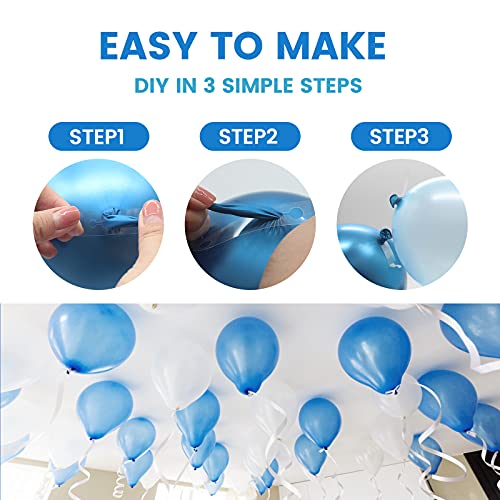 EASY TO MAKE

DIY IN 3 SIMPLE STEPS

STEP1

STEP2

STEP3