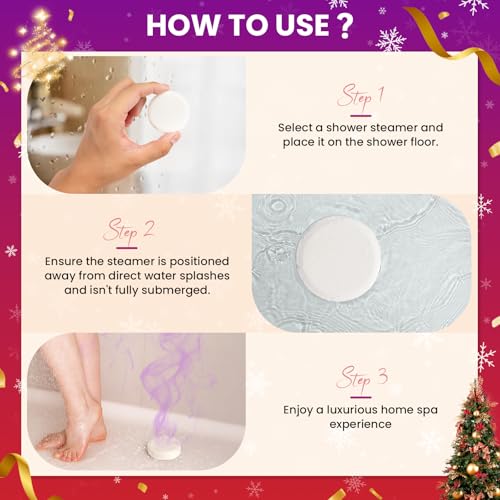 HOW TO USE ?

Step 1

Select a shower steamer and place it on the shower floor.

Step 2

Ensure the steamer is positioned away from direct water splashes and isn't fully submerged.

Step 3

Enjoy a luxurious home spa experience