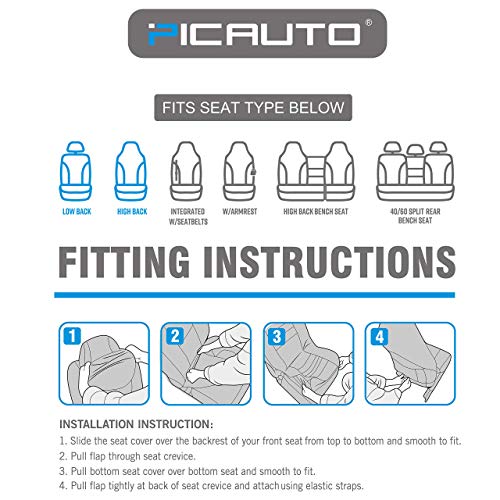 PICAUTO®

FITS SEAT TYPE BELOW

LOW BACK

HIGH BACK

INTEGRATED W/SEATBELTS

W/ARMREST

HIGH BACK BENCH SEAT

40/60 SPLIT REAR BENCH SEAT

FITTING INSTRUCTIONS

1

2

3

4

INSTALLATION INSTRUCTION:

1. Slide the seat cover over the backrest of your front seat from top to bottom and smooth to fit.
2. Pull flap through seat crevice.
3. Pull bottom seat cover over bottom seat and smooth to fit.
4. Pull flap tightly at back of seat crevice and attachusing elastic straps.