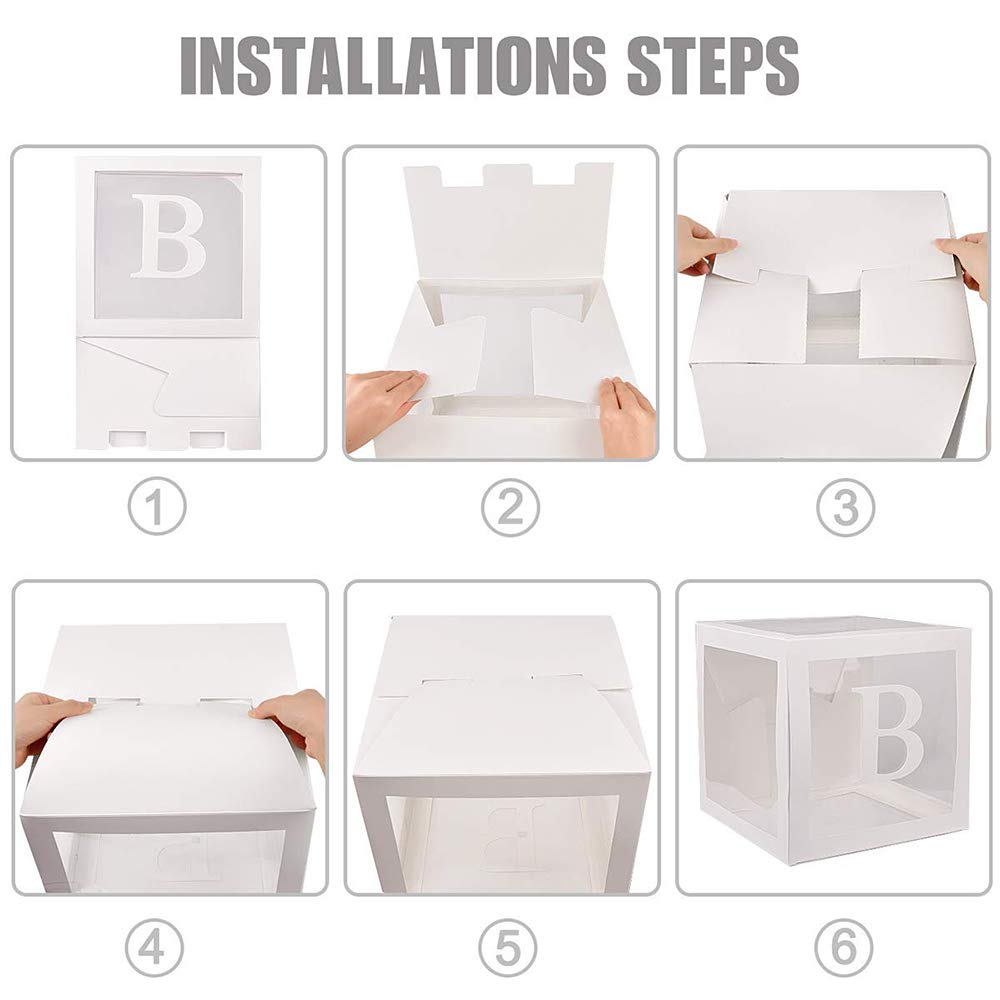 INSTALLATIONS STEPS

B

①

②

③

④

⑤

B

⑥