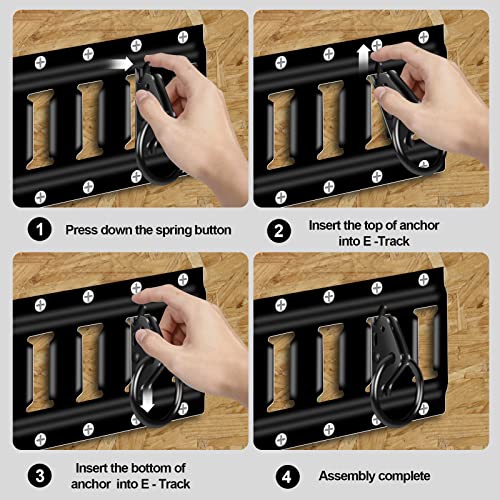 1 Press down the spring button

2 Insert the top of anchor into E -Track

3 Insert the bottom of anchor into E - Track

4 Assembly complete