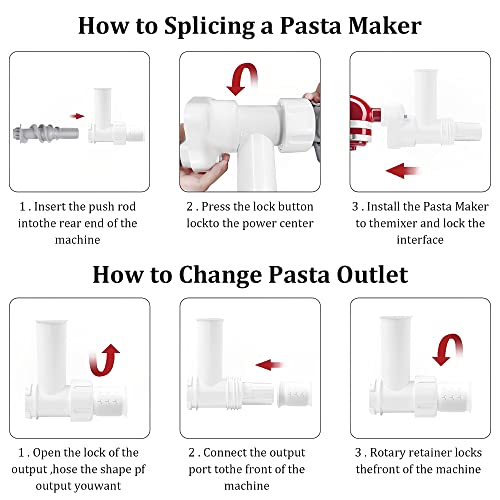 How to Splicing a Pasta Maker

1 . Insert the push rod intothe rear end of the machine

2 . Press the lock button lockto the power center

3 . Install the Pasta Maker to themixer and lock the interface

How to Change Pasta Outlet

1 . Open the lock of the output ,hose the shape pf output youwant

2 . Connect the output port tothe front of the machine

3 . Rotary retainer locks thefront of the machine