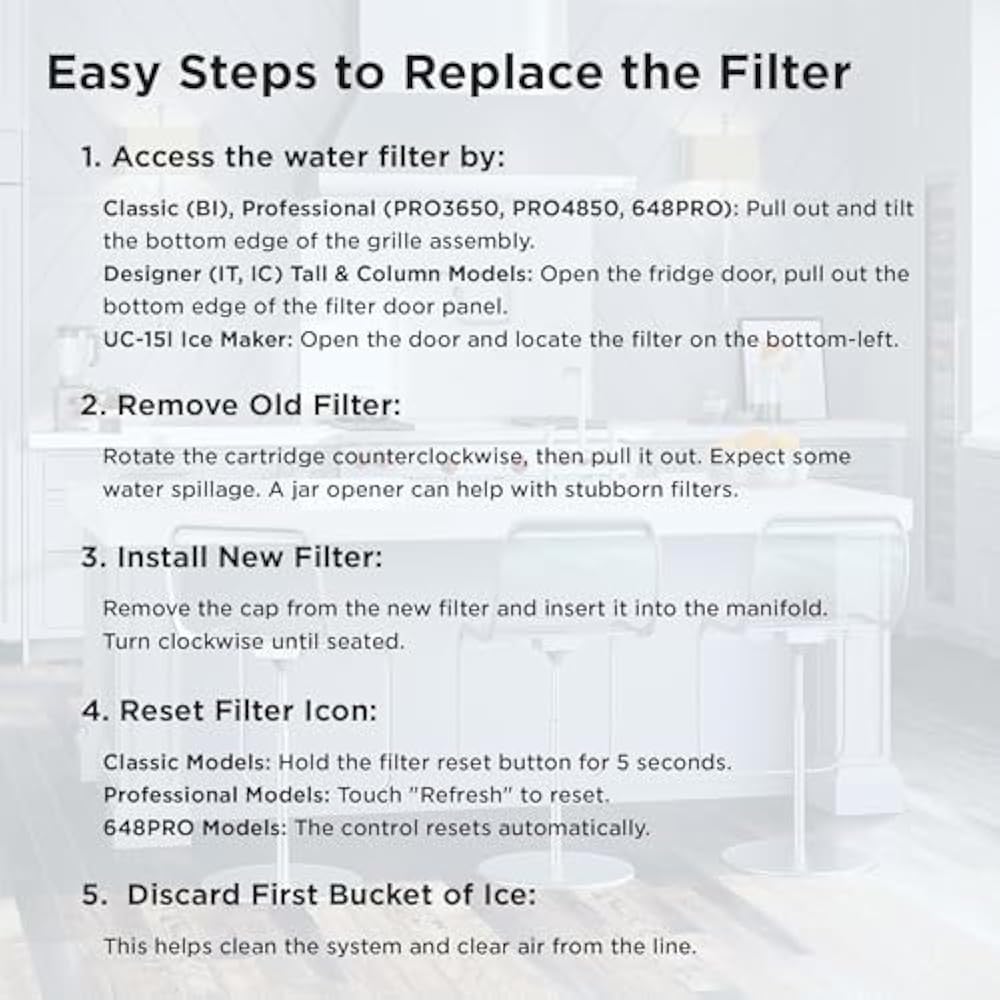 Easy Steps to Replace the Filter

1. Access the water filter by:

Classic (BI), Professional (PRO3650, PRO4850, 648PRO): Pull out and tilt the bottom edge of the grille assembly.
Designer (IT, IC) Tall & Column Models: Open the fridge door, pull out the bottom edge of the filter door panel.
UC-15I Ice Maker: Open the door and locate the filter on the bottom-left.

2. Remove Old Filter:

Rotate the cartridge counterclockwise, then pull it out. Expect some water spillage. A jar opener can help with stubborn filters.

3. Install New Filter:

Remove the cap from the new filter and insert it into the manifold. Turn clockwise until seated.

4. Reset Filter Icon:

Classic Models: Hold the filter reset button for 5 seconds.
Professional Models: Touch "Refresh" to reset.
648PRO Models: The control resets automatically.

5. Discard First Bucket of Ice:

This helps clean the system and clear air from the line.