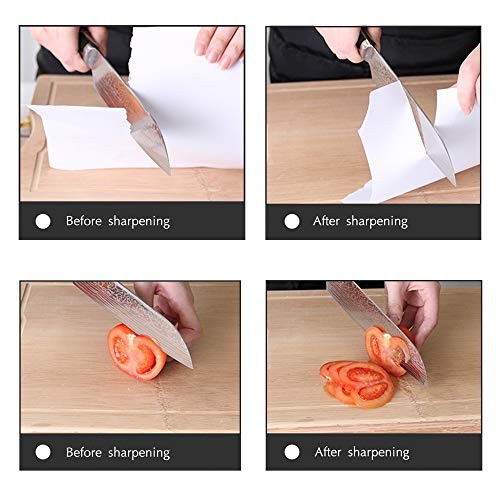 Before sharpening

After sharpening

Before sharpening

After sharpening