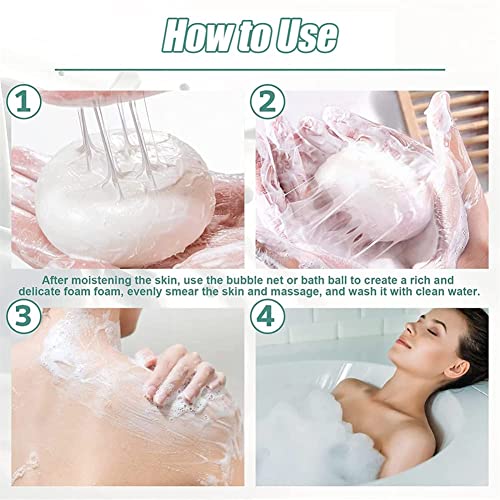 How to Use

1

2

After moistening the skin, use the bubble net or bath ball to create a rich and delicate foam foam, evenly smear the skin and massage, and wash it with clean water.

3

4