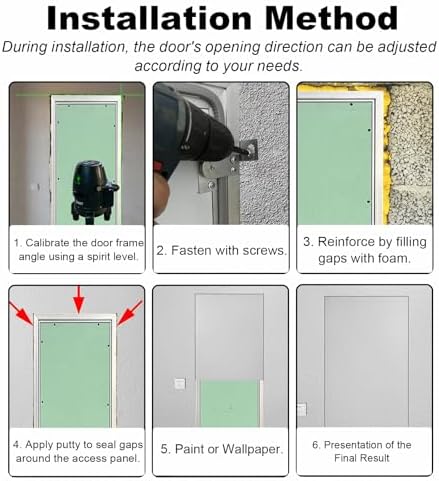 Installation Method

During installation, the door's opening direction can be adjusted according to your needs.

1. Calibrate the door frame angle using a spirit level.

2. Fasten with screws.

3. Reinforce by filling gaps with foam.

4. Apply putty to seal gaps around the access panel.

5. Paint or Wallpaper.

6. Presentation of the Final Result