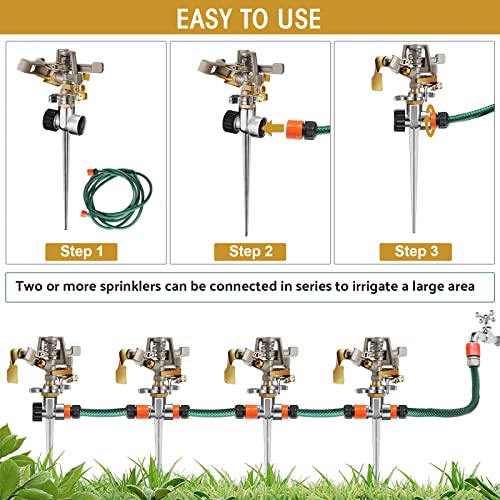 EASY TO USE

Step 1

Step 2

Step 3

Two or more sprinklers can be connected in series to irrigate a large area