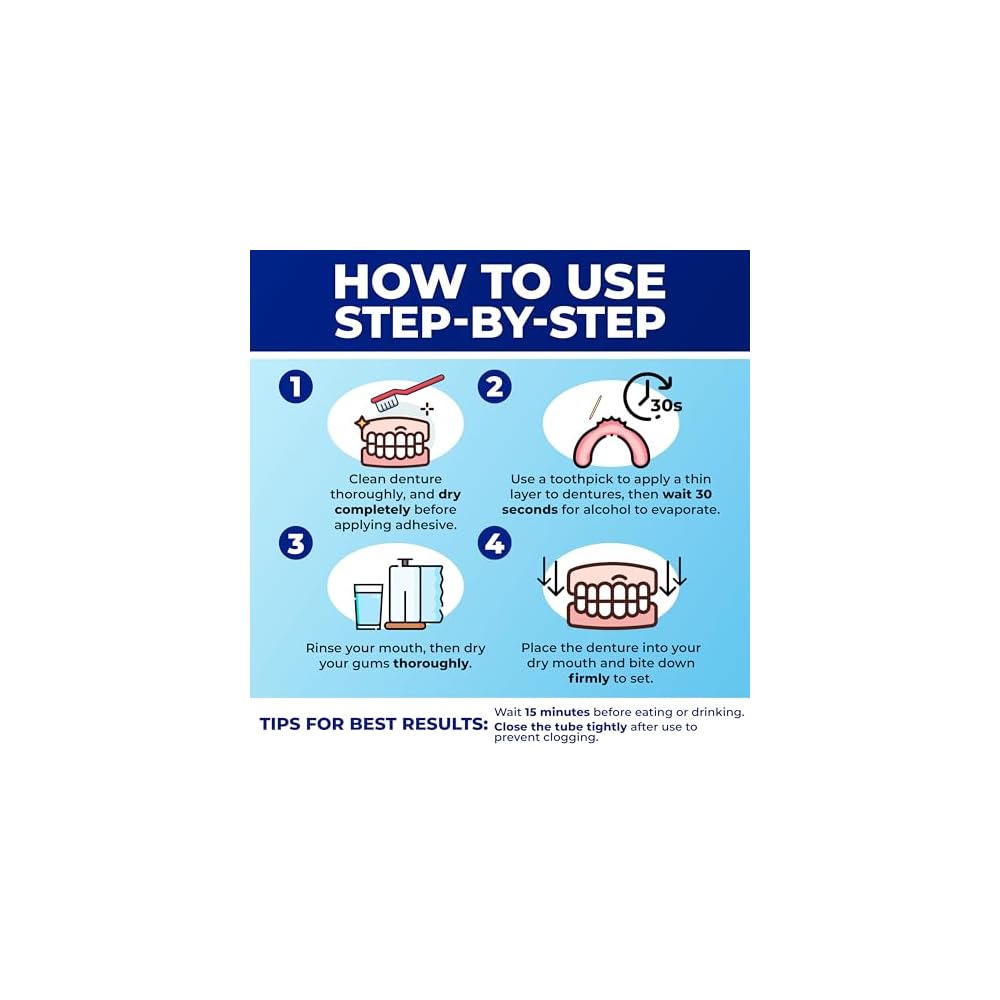 HOW TO USE STEP-BY-STEP

1

Clean denture thoroughly, and dry completely before applying adhesive.

2

30s

Use a toothpick to apply a thin layer to dentures, then wait 30 seconds for alcohol to evaporate.

3

Rinse your mouth, then dry your gums thoroughly.

4

Place the denture into your dry mouth and bite down firmly to set.

TIPS FOR BEST RESULTS:

Wait 15 minutes before eating or drinking.

Close the tube tightly after use to prevent clogging.