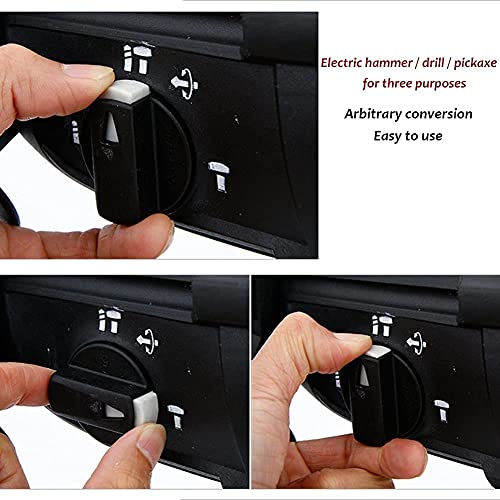 Electric hammer / drill / pickaxe for three purposes

Arbitrary conversion
Easy to use