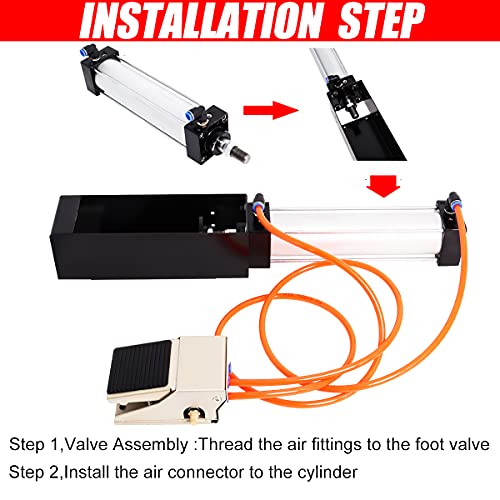 INSTALLATION STEP

Step 1,Valve Assembly :Thread the air fittings to the foot valve

Step 2,Install the air connector to the cylinder