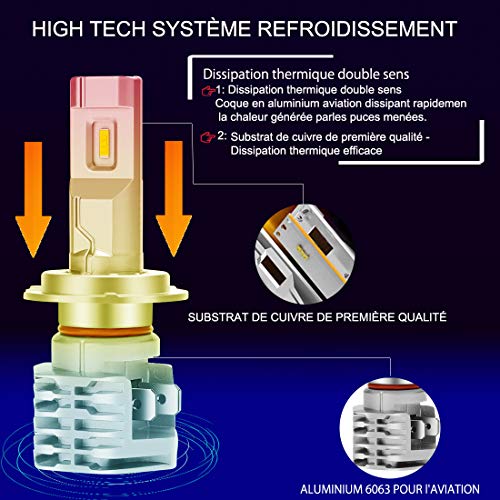 HIGH TECH SYSTÈME REFROIDISSEMENT

Dissipation thermique double sens
1: Dissipation thermique double sens
Coque en aluminium aviation dissipant rapidemen la chaleur générée parles puces menées.
2: Substrat de cuivre de première qualité - Dissipation thermique efficace

SUBSTRAT DE CUIVRE DE PREMIÈRE QUALITÉ

ALUMINIUM 6063 POUR l'AVIATION