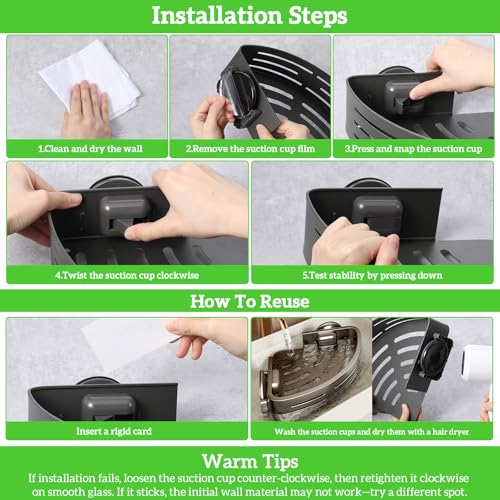 Installation Steps

1.Clean and dry the wall

2.Remove the suction cup film

3.Press and snap the suction cup

4.Twist the suction cup clockwise

5.Test stability by pressing down

How To Reuse

Insert a rigid card

Wash the suction cups and dry them with a hair dryer

Warm Tips

If installation fails, loosen the suction cup counter-clockwise, then retighten it clockwise on smooth glass. If it sticks, the initial wall material may not work—try a different spot.