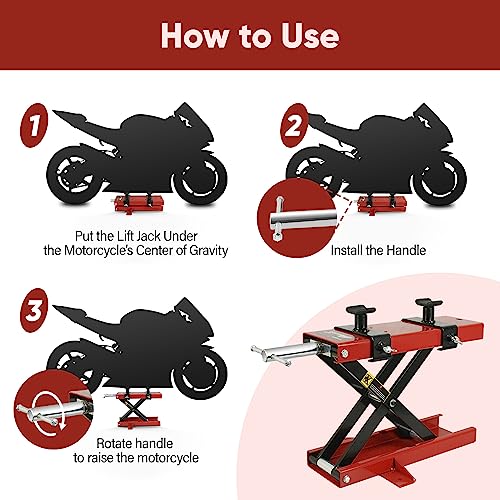 How to Use

1

Put the Lift Jack Under the Motorcycle's Center of Gravity

2

Install the Handle

3

Rotate handle to raise the motorcycle