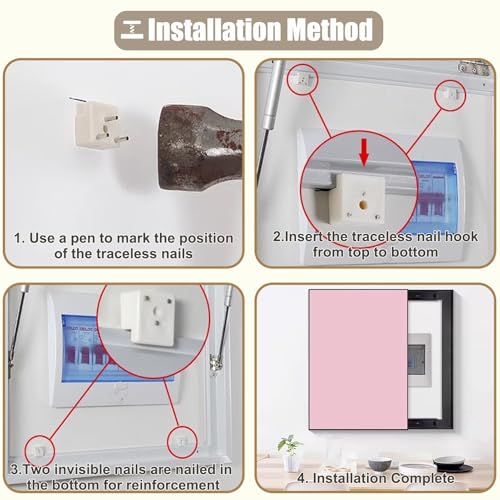 Installation Method

1. Use a pen to mark the position of the traceless nails

2.Insert the traceless nail hook from top to bottom

3.Two invisible nails are nailed in the bottom for reinforcement

4. Installation Complete