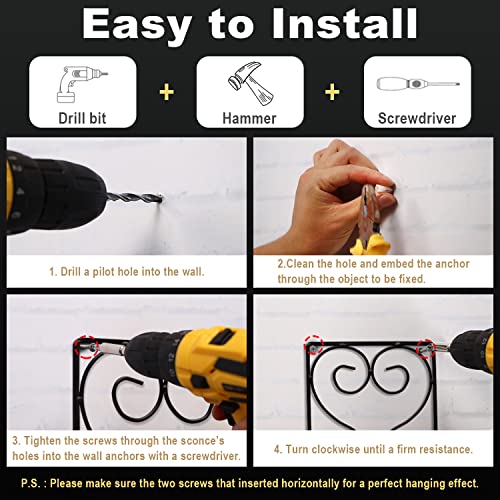 Easy to Install

Drill bit + Hammer + Screwdriver

1. Drill a pilot hole into the wall.

2.Clean the hole and embed the anchor through the object to be fixed.

3. Tighten the screws through the sconce's holes into the wall anchors with a screwdriver.

4. Turn clockwise until a firm resistance.

P.S. : Please make sure the two screws that inserted horizontally for a perfect hanging effect.