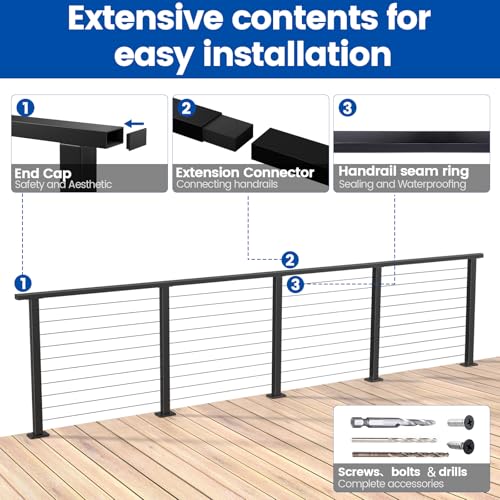 Extensive contents for easy installation

1
End Cap
Safety and Aesthetic

2
Extension Connector
Connecting handrails

3
Handrail seam ring
Sealing and Waterproofing

1

2

3

Screws、bolts & drills
Complete accessories