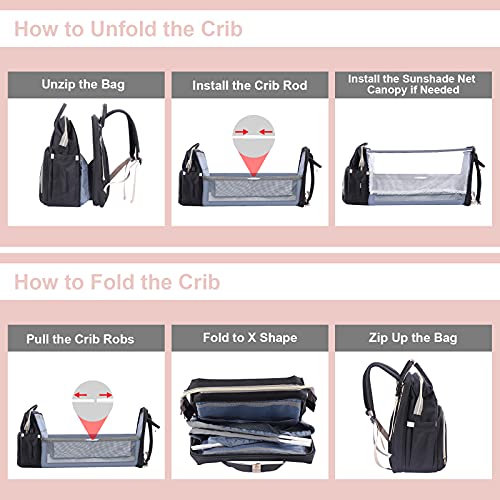 How to Unfold the Crib

Unzip the Bag

Install the Crib Rod

Install the Sunshade Net Canopy if Needed

How to Fold the Crib

Pull the Crib Robs

Fold to X Shape

Zip Up the Bag