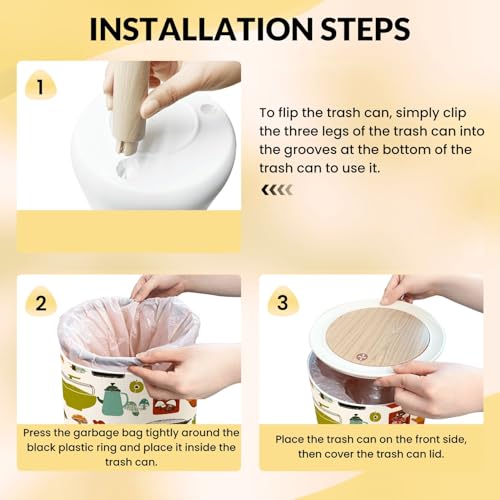 INSTALLATION STEPS

1

To flip the trash can, simply clip the three legs of the trash can into the grooves at the bottom of the trash can to use it.

2

Press the garbage bag tightly around the black plastic ring and place it inside the trash can.

3

Place the trash can on the front side, then cover the trash can lid.