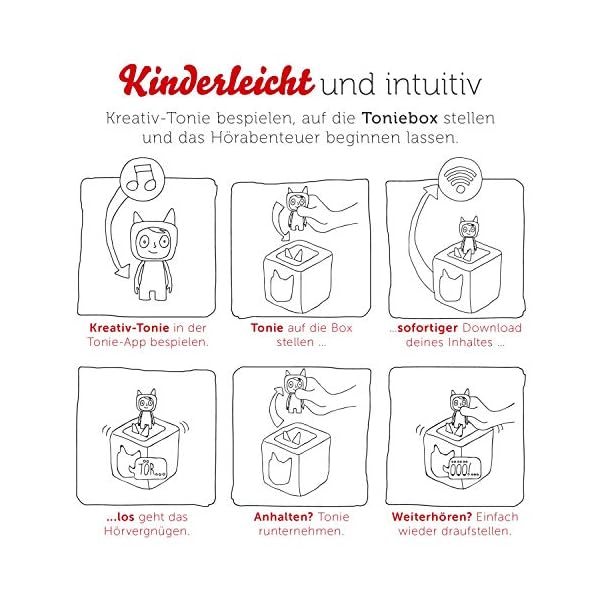 Kinderleicht und intuitiv

Kreativ-Tonie bespielen, auf die Toniebox stellen und das Hörabenteuer beginnen lassen.

Kreativ-Tonie in der Tonie-App bespielen.

Tonie auf die Box stellen ...

...sofortiger Download deines Inhaltes ...

TÖR...

...los geht das Hörvergnügen.

Anhalten? Tonie runternehmen.

ÖÖÖ!...

Weiterhören? Einfach wieder draufstellen.