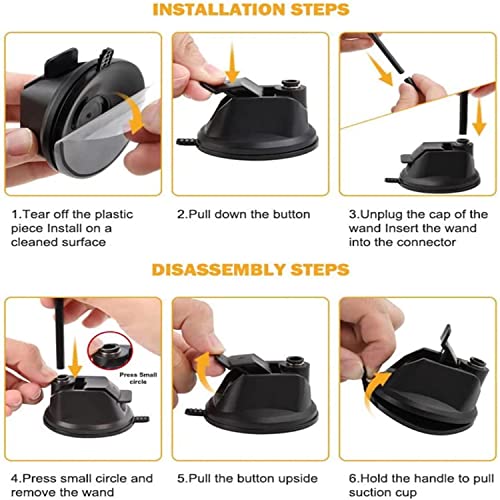 INSTALLATION STEPS

1.Tear off the plastic piece Install on a cleaned surface

2.Pull down the button

3.Unplug the cap of the wand Insert the wand into the connector

DISASSEMBLY STEPS

Press Small circle

4.Press small circle and remove the wand

5.Pull the button upside

6.Hold the handle to pull suction cup