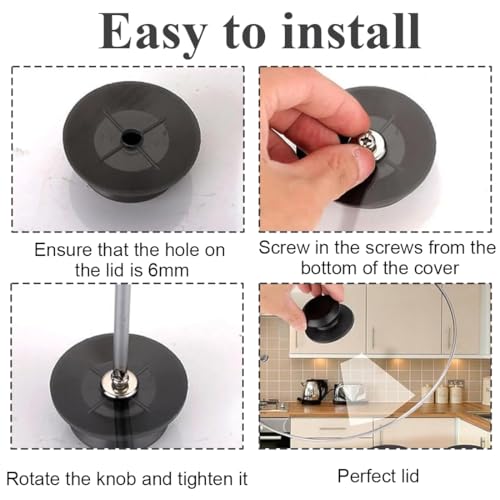 Easy to install

Ensure that the hole on the lid is 6mm

Screw in the screws from the bottom of the cover

Rotate the knob and tighten it

Perfect lid