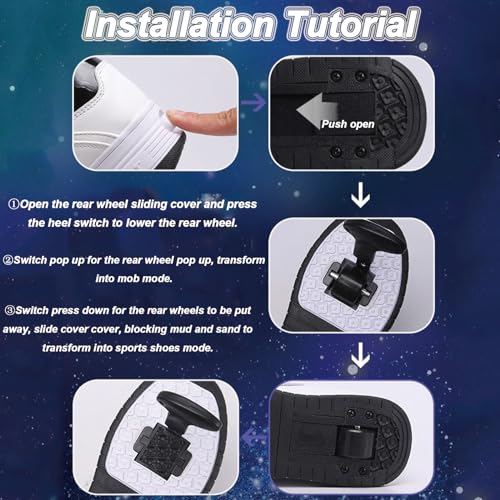 Installation Tutorial

Push open

①Open the rear wheel sliding cover and press the heel switch to lower the rear wheel.

②Switch pop up for the rear wheel pop up, transform into mob mode.

③Switch press down for the rear wheels to be put away, slide cover cover, blocking mud and sand to transform into sports shoes mode.