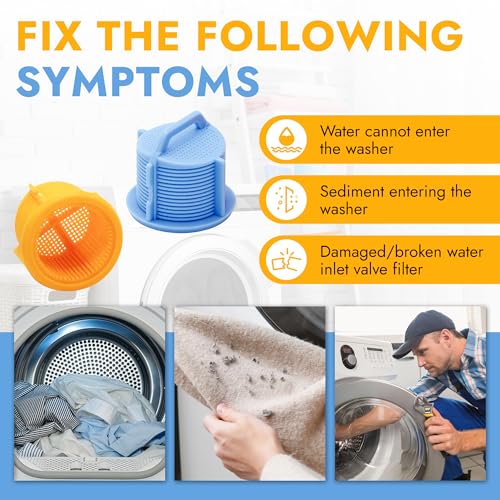 FIX THE FOLLOWING SYMPTOMS

Water cannot enter the washer

Sediment entering the washer

Damaged/broken water inlet valve filter